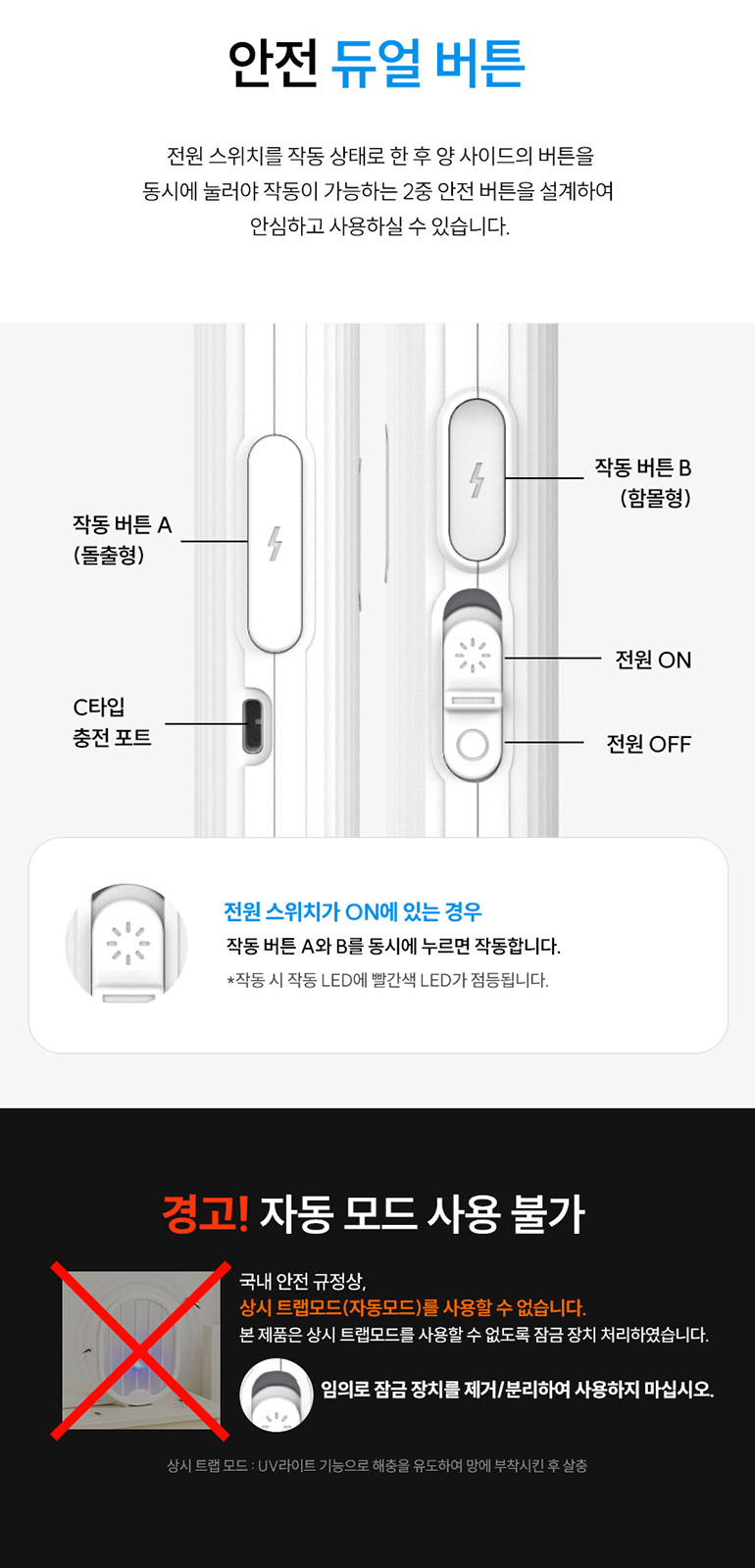 안전 듀얼 버튼

전원 스위치를 작동 상태로 한 후 양 사이드의 버튼을 동시에 눌러야 작동이 가능하는 2중 안전 버튼을 설계하여 안심하고 사용하실 수 있습니다.

작동 버튼 A
(돌출형)

C타입
충전 포트

작동 버튼 B
(함몰형)

전원 ON

전원 OFF

전원 스위치가 ON에 있는 경우
작동 버튼 A와 B를 동시에 누르면 작동합니다.
*작동 시 작동 LED에 빨간색 LED가 점등됩니다.

경고! 자동 모드 사용 불가

국내 안전 규정상,
상시 트랩모드(자동모드)를 사용할 수 없습니다.
본 제품은 상시 트랩모드를 사용할 수 없도록 잠금 장치 처리하였습니다.

임의로 잠금 장치를 제거/분리하여 사용하지 마십시오.

상시 트랩 모드 : UV라이트 기능으로 해충을 유도하여 망에 부착시킨 후 살충